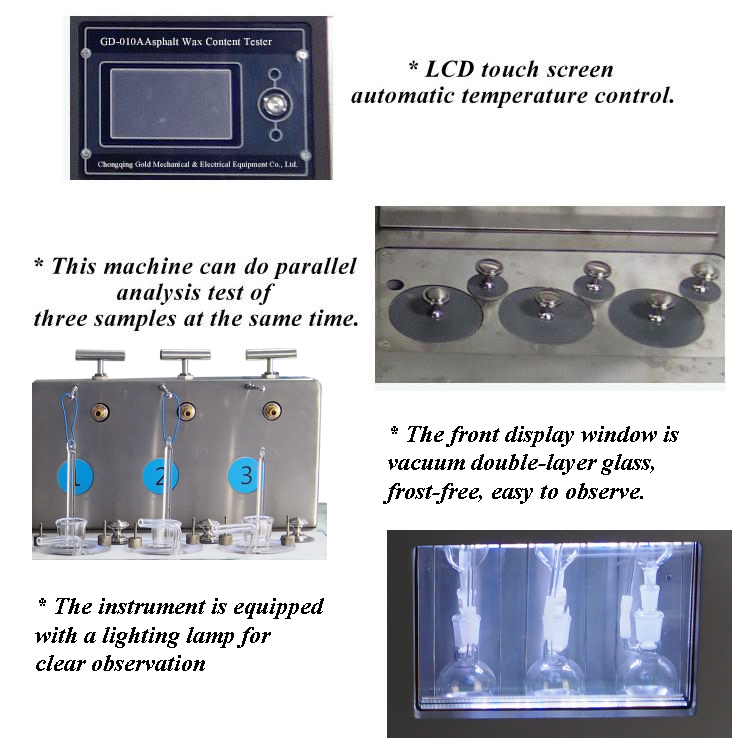 GD-010AAsphalt Wax Content Tester

Chongqing Gold Mechanical & Electrical Equipment Co., Ltd.

* LCD touch screen automatic temperature control.

* This machine can do parallel analysis test of three samples at the same time.

1

2

3

* The front display window is vacuum double-layer glass, frost-free, easy to observe.

* The instrument is equipped with a lighting lamp for clear observation