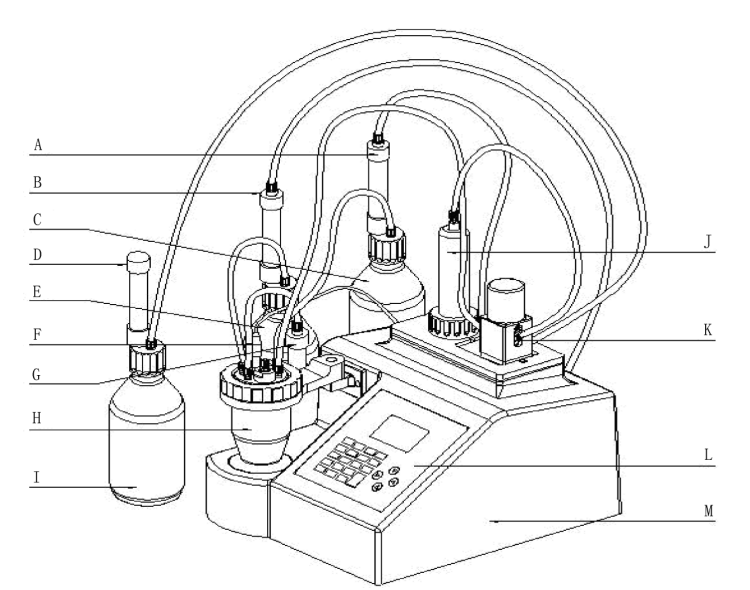 A
B
C
D
E
F
G
H
I
J
K
L
M